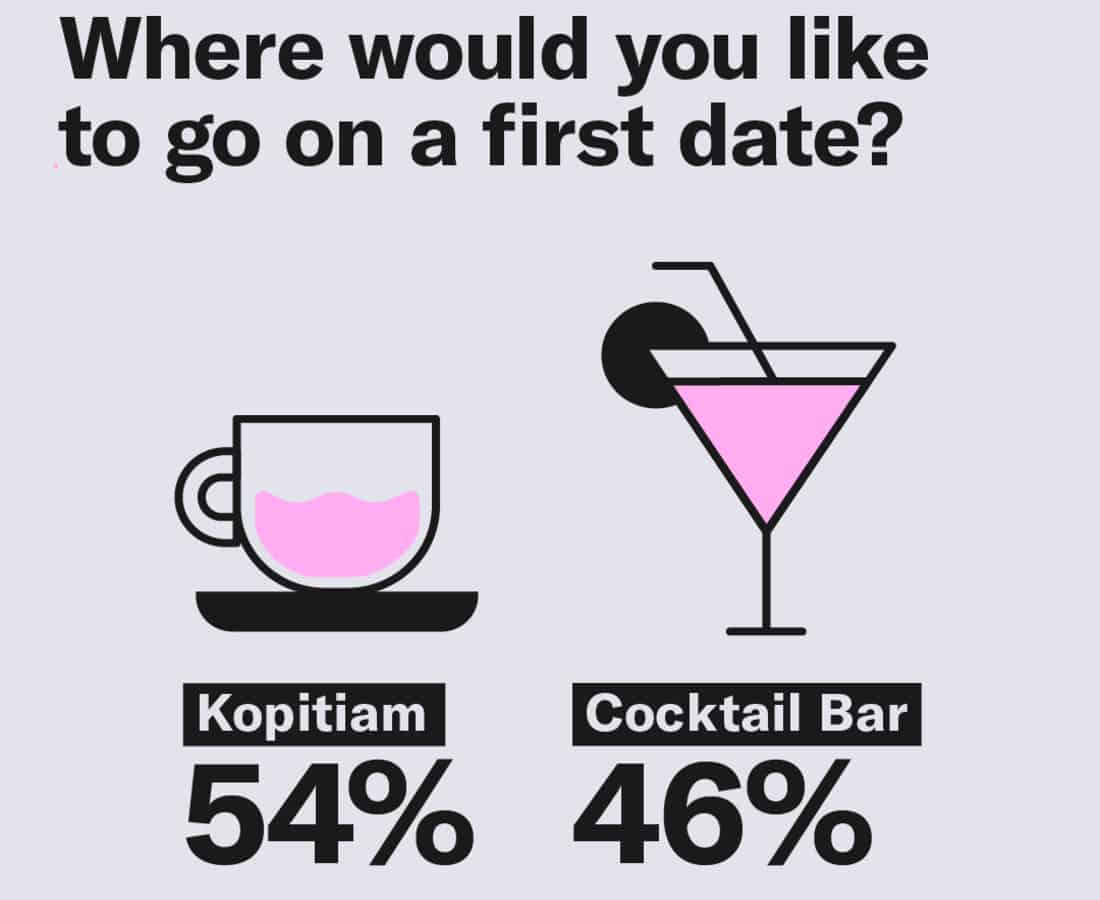 Where would you like to go on a first date?

Kopitiam
54%

Cocktail Bar
46%